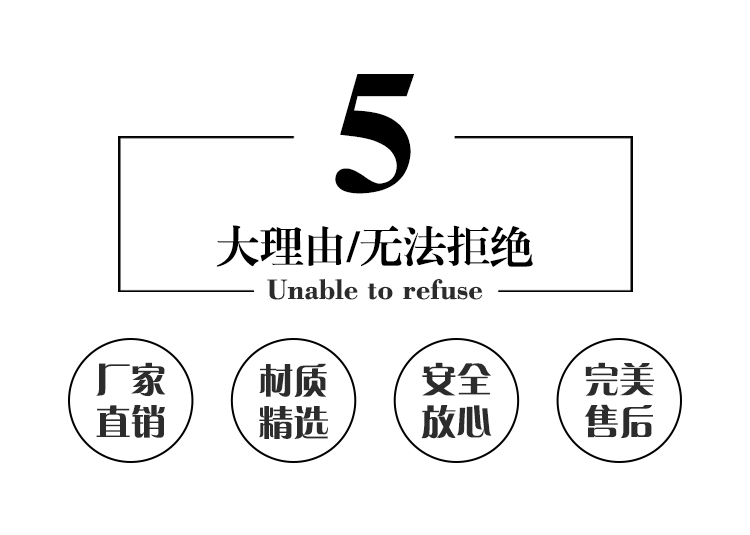 5

大理由/无法拒绝

Unable to refuse

厂家
直销

材质
精选

安全
放心

完美
售后